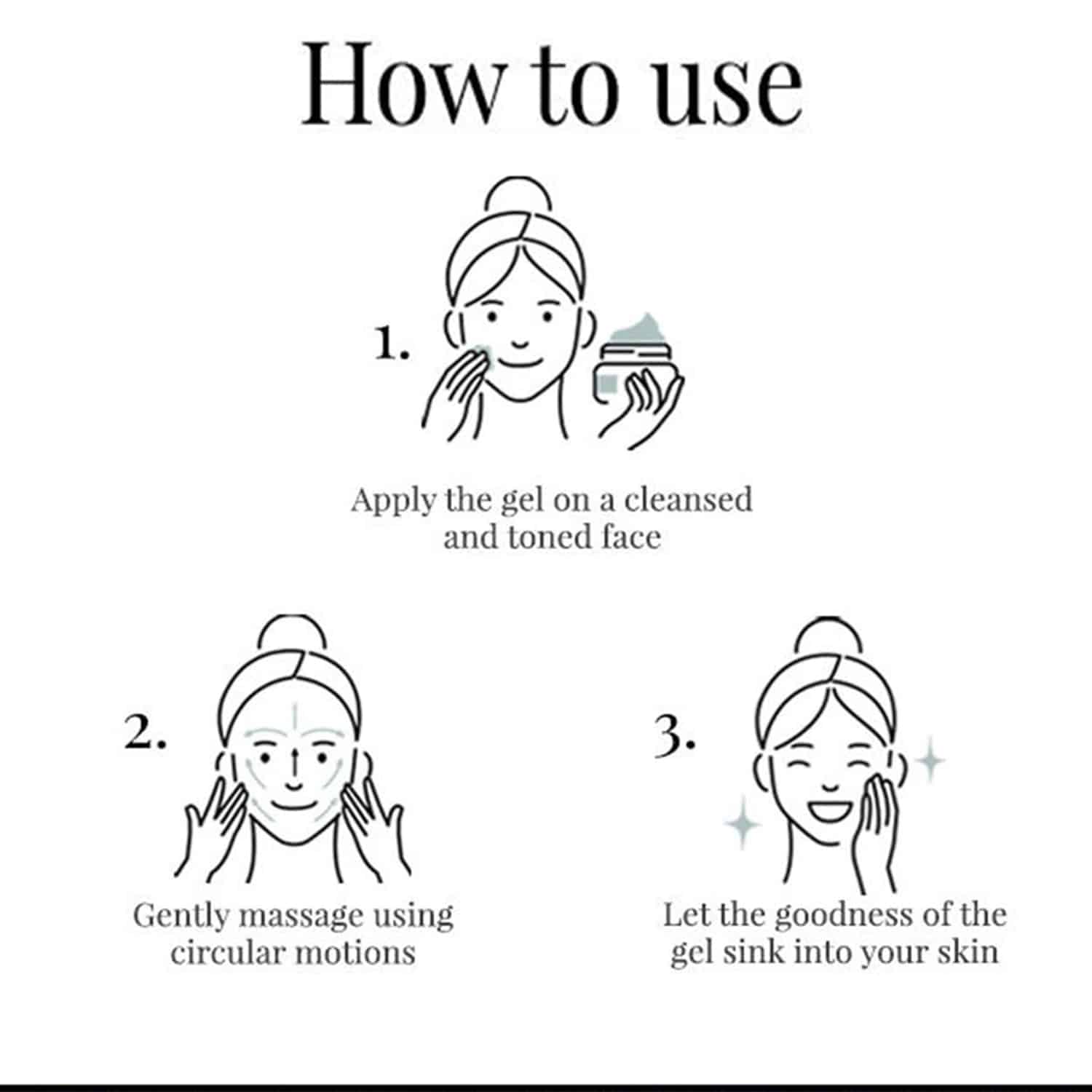 How to use

1.

Apply the gel on a cleansed and toned face

2.

Gently massage using circular motions

3.

Let the goodness of the gel sink into your skin